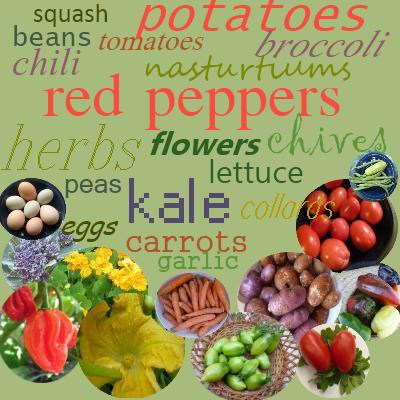 squash
potatoes
beans
tomatoes
broccoli
chili
nasturtiums
red peppers
herbs
flowers
chives
lettuce
peas
kale
collards
eggs
carrots
garlic