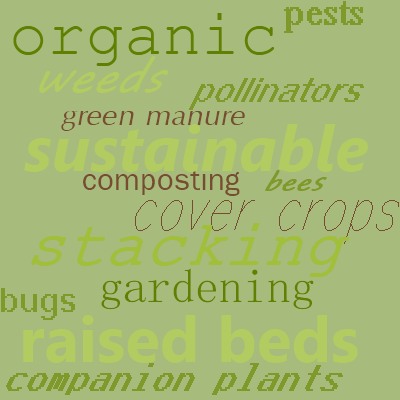 organic pests
weeds
pollinators
green manure
sustainable
composting bees
cover crops
stacking
gardening
bugs
raised beds
companion plants